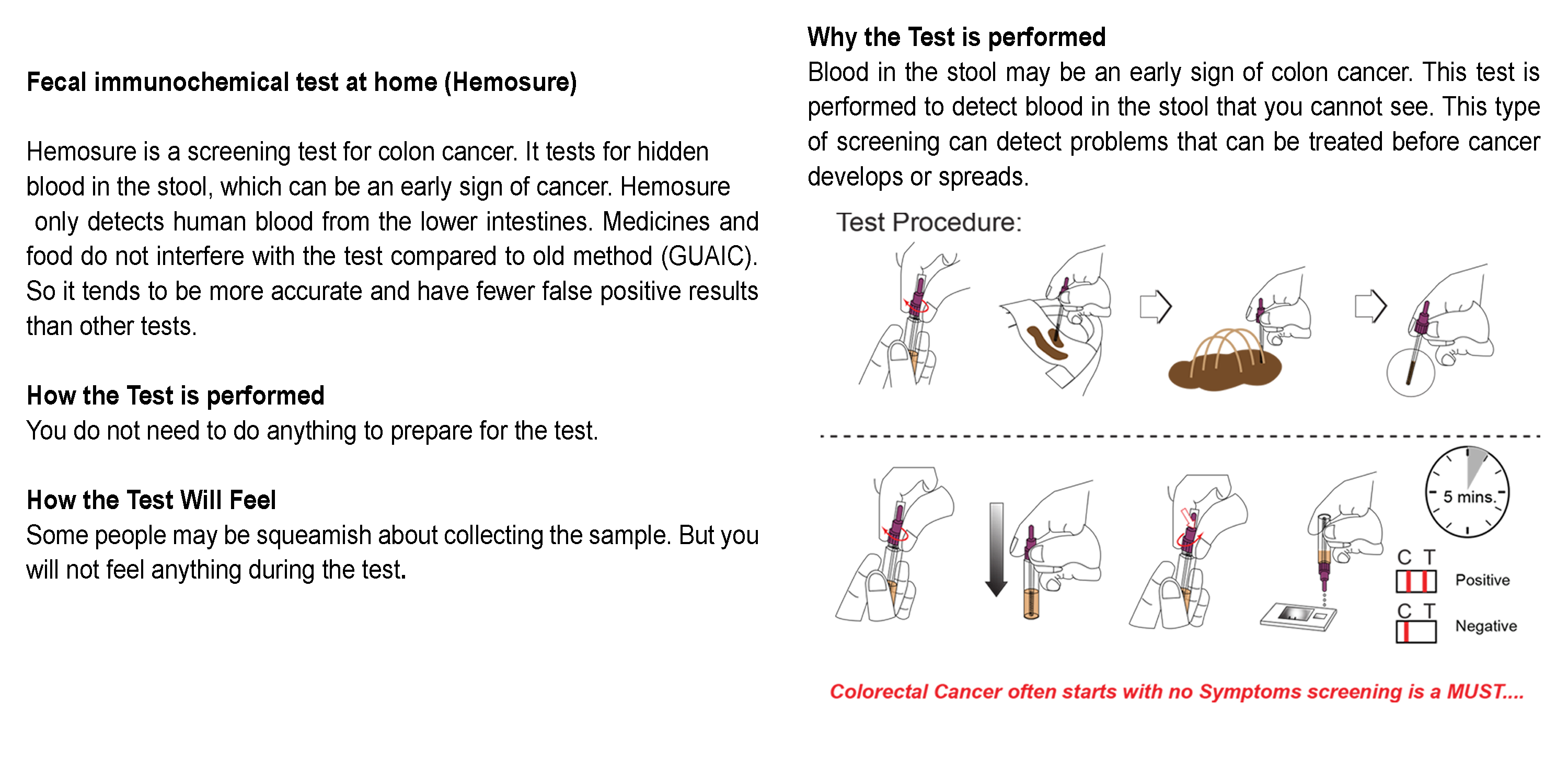 Fecal immunochemical test at home (Hemosure)

Hemosure is a screening test for colon cancer. It tests for hidden blood in the stool, which can be an early sign of cancer. Hemosure only detects human blood from the lower intestines. Medicines and food do not interfere with the test compared to old method (GUAIC). So it tends to be more accurate and have fewer false positive results than other tests.

How the Test is performed
You do not need to do anything to prepare for the test.

How the Test Will Feel
Some people may be squeamish about collecting the sample. But you will not feel anything during the test.

Why the Test is performed
Blood in the stool may be an early sign of colon cancer. This test is performed to detect blood in the stool that you cannot see. This type of screening can detect problems that can be treated before cancer develops or spreads.

Test Procedure:

5 mins.

C T
Positive

C T
Negative

Colorectal Cancer often starts with no Symptoms screening is a MUST....